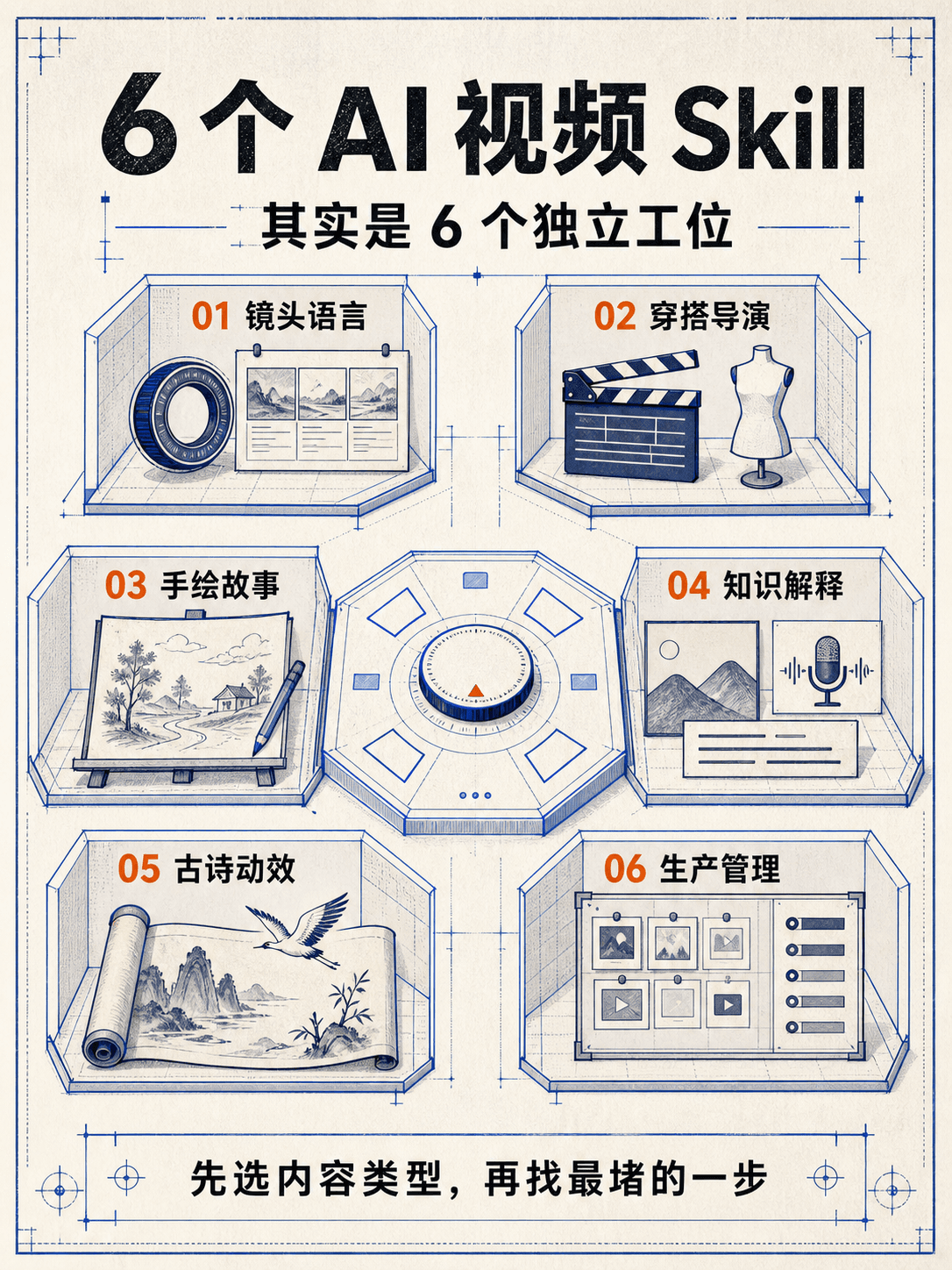 6 个 AI 视频 Skill

其实是 6 个独立工位

01 镜头语言

02 穿搭导演

03 手绘故事

04 知识解释

05 古诗动效

06 生产管理

先选内容类型，再找最堵的一步